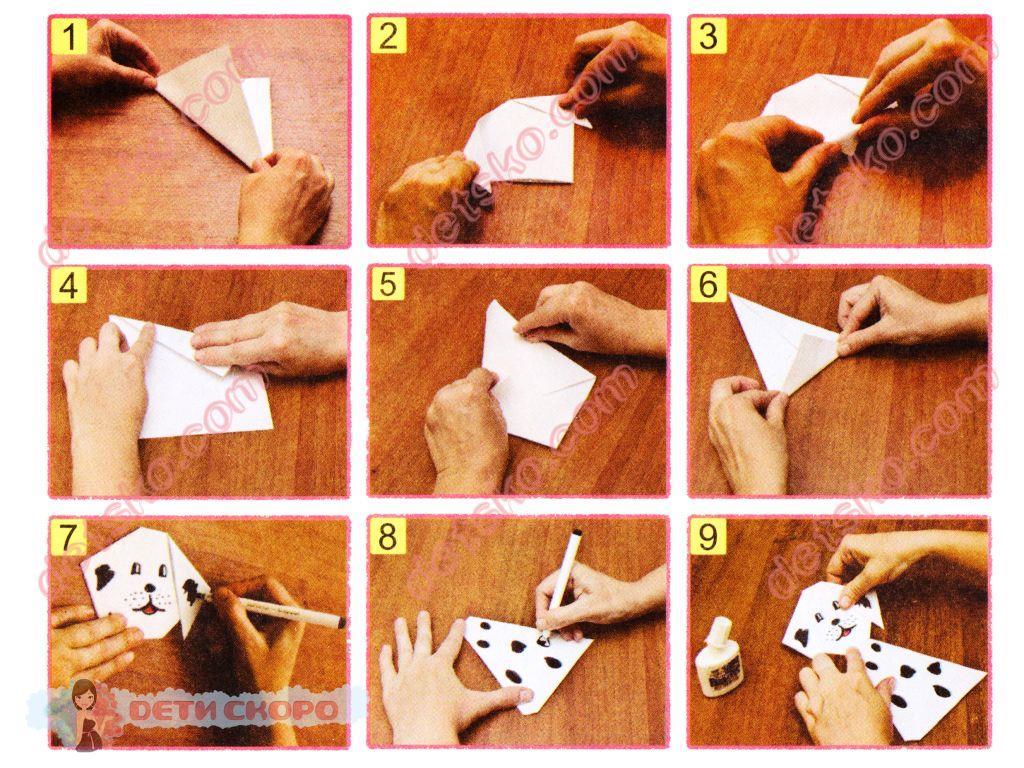 1
2
3
4
5
6
7
8
9
detsko.com
ДЕТИ СКОРО