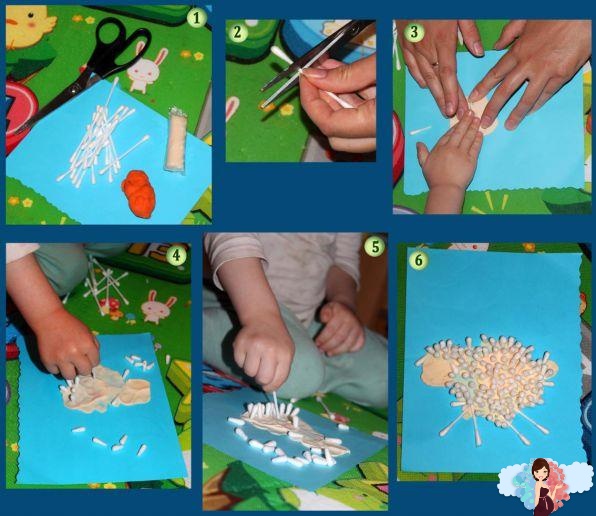 1

2

3

4

5

6